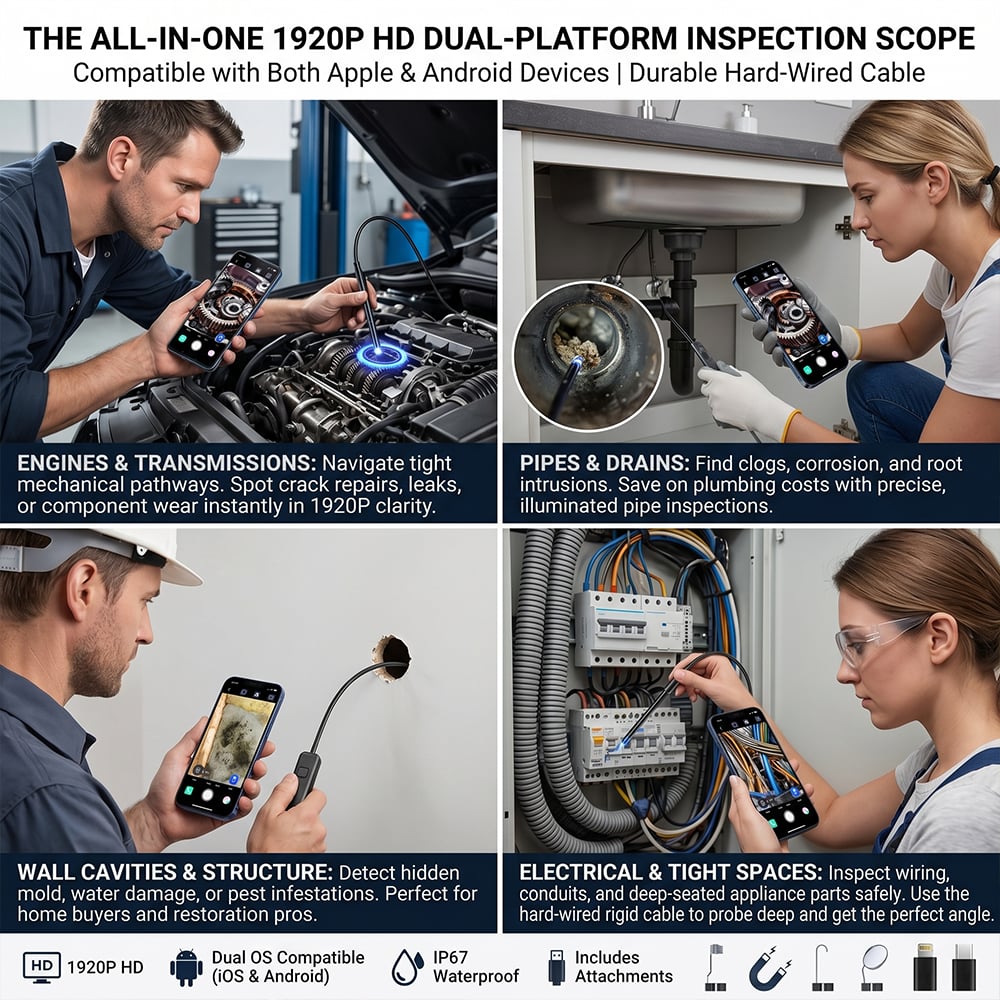 THE ALL-IN-ONE 1920P HD DUAL-PLATFORM INSPECTION SCOPE
Compatible with Both Apple & Android Devices | Durable Hard-Wired Cable

ENGINES & TRANSMISSIONS: Navigate tight mechanical pathways. Spot crack repairs, leaks, or component wear instantly in 1920P clarity.

PIPES & DRAINS: Find clogs, corrosion, and root intrusions. Save on plumbing costs with precise, illuminated pipe inspections.

WALL CAVITIES & STRUCTURE: Detect hidden mold, water damage, or pest infestations. Perfect for home buyers and restoration pros.

ELECTRICAL & TIGHT SPACES: Inspect wiring, conduits, and deep-seated appliance parts safely. Use the hard-wired rigid cable to probe deep and get the perfect angle.

HD 1920P HD
Dual OS Compatible (iOS & Android)
IP67 Waterproof
Includes Attachments